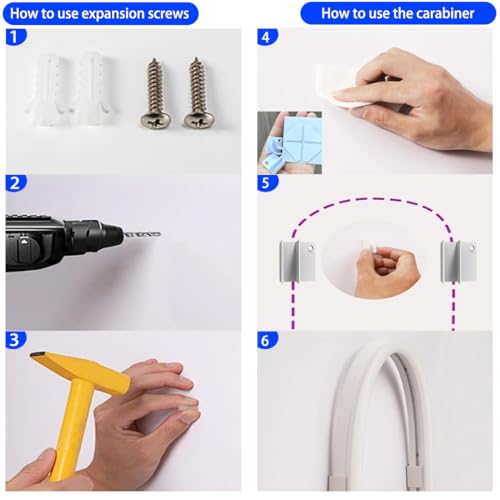 How to use expansion screws

1

2

3

How to use the carabiner

4

5

6