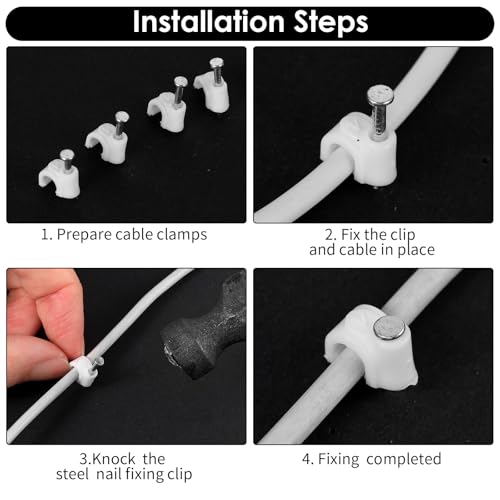 Installation Steps

1. Prepare cable clamps

2. Fix the clip and cable in place

3.Knock the steel nail fixing clip

4. Fixing completed