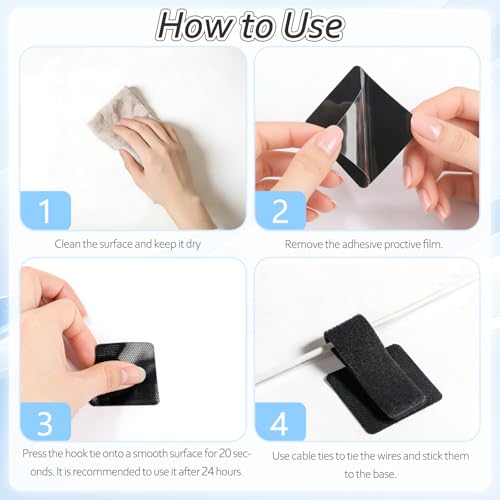 How to Use

1

Clean the surface and keep it dry

2

Remove the adhesive proctive film.

3

Press the hook tie onto a smooth surface for 20 seconds. It is recommended to use it after 24 hours.

4

Use cable ties to tie the wires and stick them to the base.