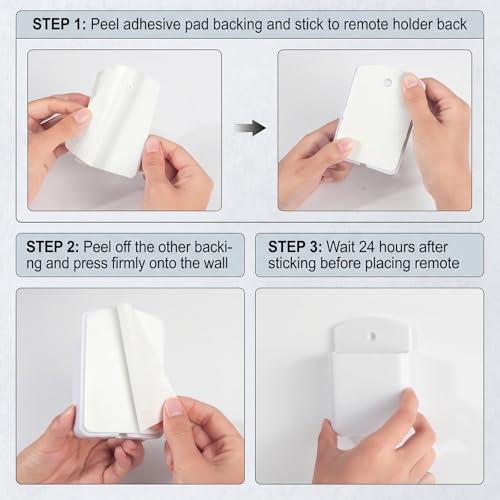 STEP 1: Peel adhesive pad backing and stick to remote holder back

STEP 2: Peel off the other backing and press firmly onto the wall

STEP 3: Wait 24 hours after sticking before placing remote