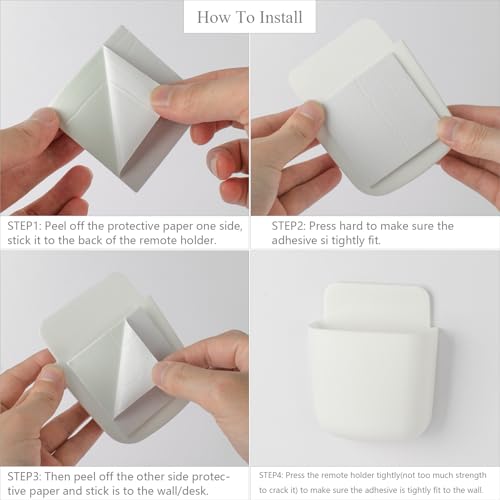 How To Install

STEP1: Peel off the protective paper one side, stick it to the back of the remote holder.

STEP2: Press hard to make sure the adhesive si tightly fit.

STEP3: Then peel off the other side protective paper and stick is to the wall/desk.

STEP4: Press the remote holder tightly(not too much strength to crack it) to make sure the adhesive is tightly fit to the wall.