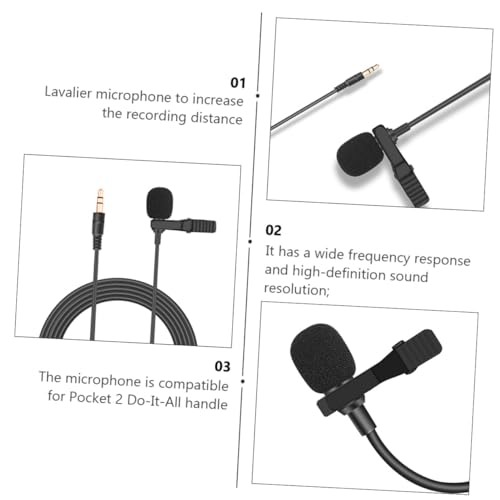 01
Lavalier microphone to increase the recording distance

02
It has a wide frequency response and high-definition sound resolution;

03
The microphone is compatible for Pocket 2 Do-It-All handle