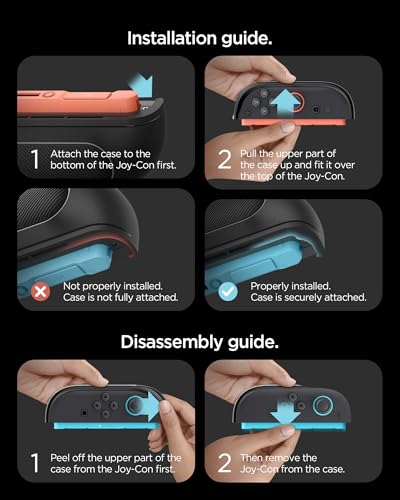 Installation guide.

1 Attach the case to the bottom of the Joy-Con first.

2 Pull the upper part of the case up and fit it over the top of the Joy-Con.

Not properly installed. Case is not fully attached.

Properly installed. Case is securely attached.

Disassembly guide.

1 Peel off the upper part of the case from the Joy-Con first.

2 Then remove the Joy-Con from the case.