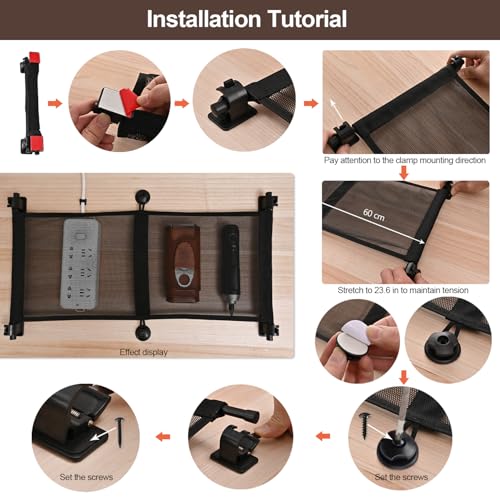 Installation Tutorial

Pay attention to the clamp mounting direction

60 cm

Stretch to 23.6 in to maintain tension

Effect display

Set the screws

Set the screws