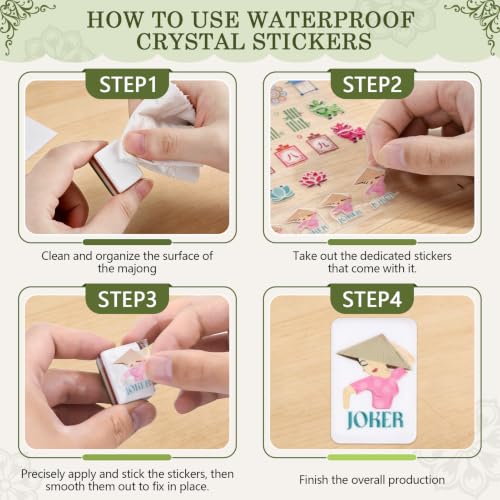 HOW TO USE WATERPROOF CRYSTAL STICKERS

STEP1

Clean and organize the surface of the majong

STEP2

八

九

JOKER

JOKER

JOKER

Take out the dedicated stickers that come with it.

STEP3

JOKER

Precisely apply and stick the stickers, then smooth them out to fix in place.

STEP4

JOKER

Finish the overall production