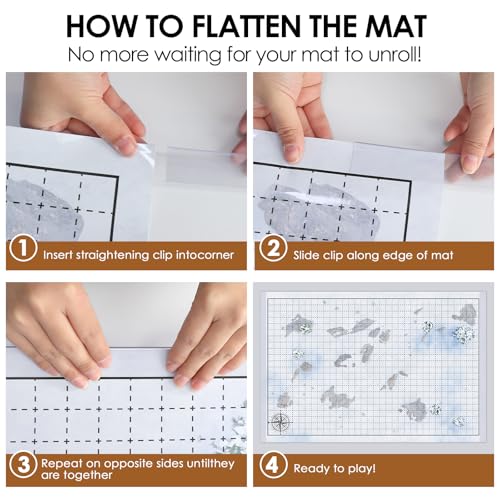 HOW TO FLATTEN THE MAT
No more waiting for your mat to unroll!

1 Insert straightening clip intocorner

2 Slide clip along edge of mat

3 Repeat on opposite sides untilthey are together

4 Ready to play!