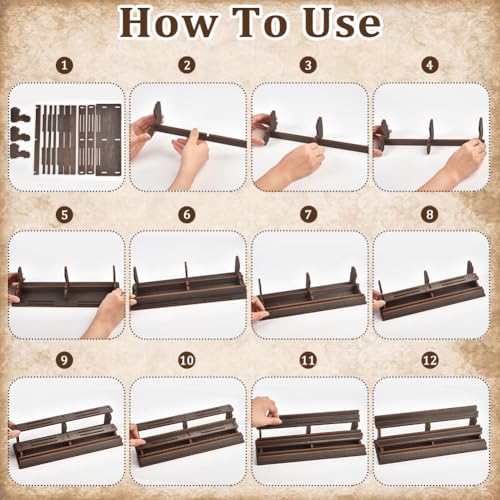 How To Use

1

2

3

4

5

6

7

8

9

10

11

12