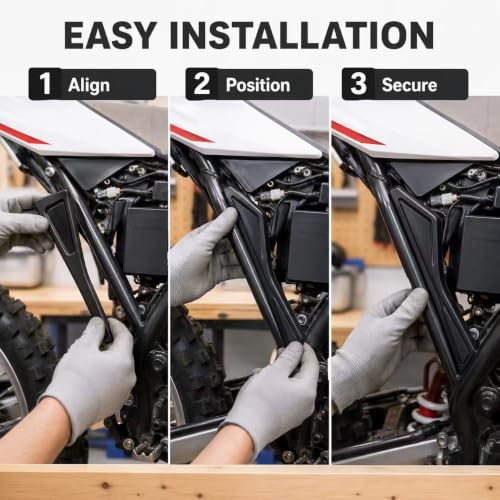 EASY INSTALLATION

1 Align

2 Position

3 Secure