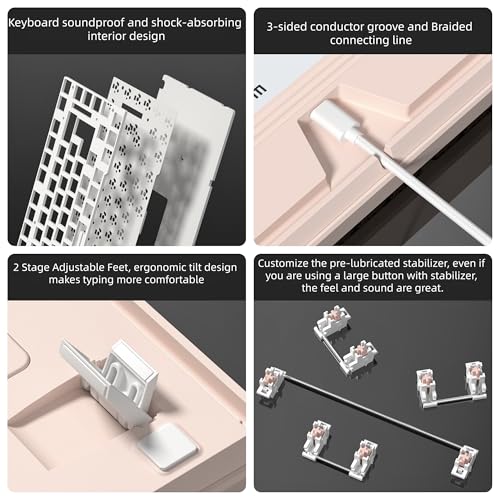 Keyboard soundproof and shock-absorbing interior design

3-sided conductor groove and Braided connecting line

2 Stage Adjustable Feet, ergonomic tilt design makes typing more comfortable

Customize the pre-lubricated stabilizer, even if you are using a large button with stabilizer, the feel and sound are great.