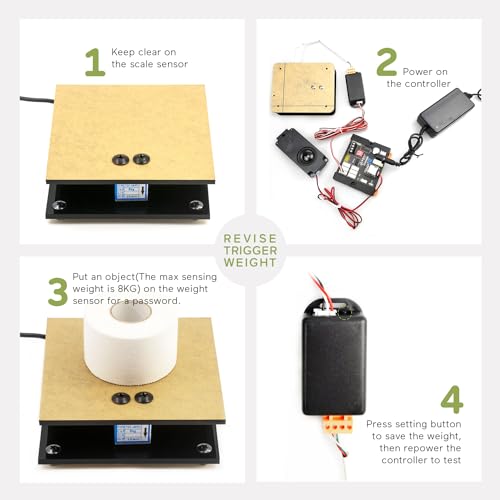 1 Keep clear on the scale sensor

2 Power on the controller

REVISE TRIGGER WEIGHT

3 Put an object(The max sensing weight is 8KG) on the weight sensor for a password.

4 Press setting button to save the weight, then repower the controller to test