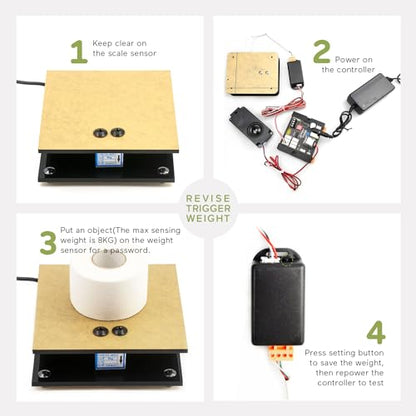 1 Keep clear on the scale sensor

2 Power on the controller

REVISE TRIGGER WEIGHT

3 Put an object(The max sensing weight is 8KG) on the weight sensor for a password.

4 Press setting button to save the weight, then repower the controller to test