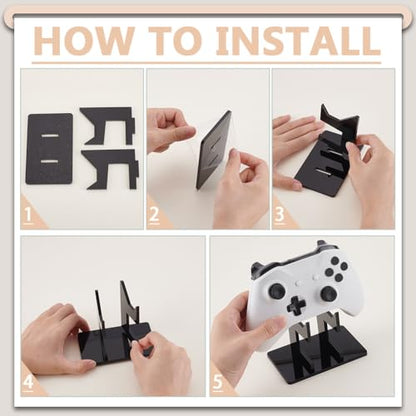 HOW TO INSTALL

1

2

3

4

5