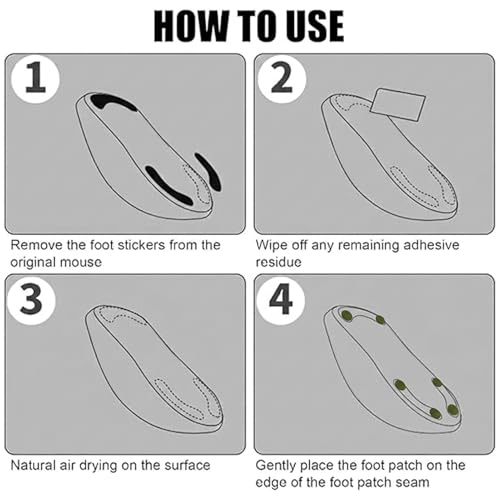 HOW TO USE

1

Remove the foot stickers from the original mouse

2

Wipe off any remaining adhesive residue

3

Natural air drying on the surface

4

Gently place the foot patch on the edge of the foot patch seam