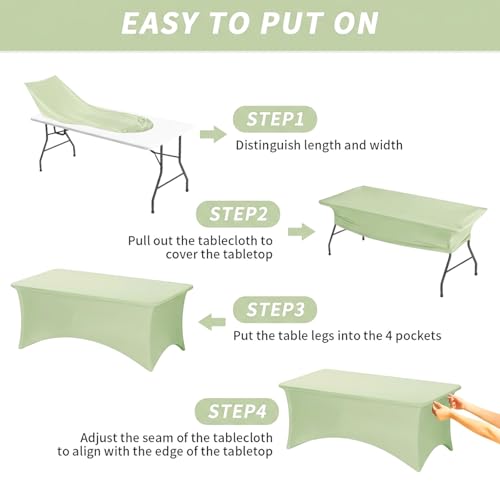 EASY TO PUT ON

STEP1

Distinguish length and width

STEP2

Pull out the tablecloth to cover the tabletop

STEP3

Put the table legs into the 4 pockets

STEP4

Adjust the seam of the tablecloth to align with the edge of the tabletop