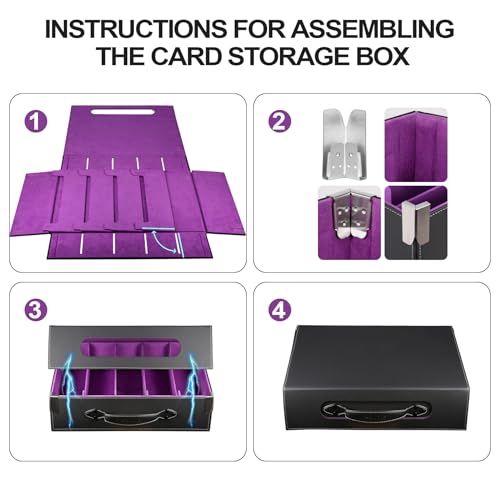 INSTRUCTIONS FOR ASSEMBLING THE CARD STORAGE BOX

1

2

3

4