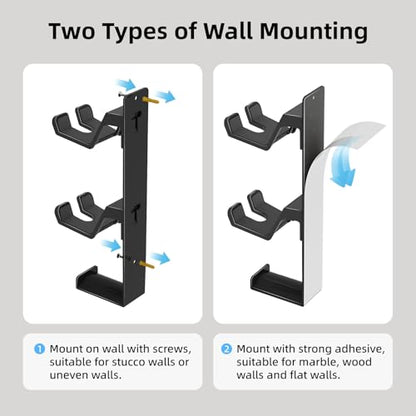 Two Types of Wall Mounting

1 Mount on wall with screws, suitable for stucco walls or uneven walls.

2 Mount with strong adhesive, suitable for marble, wood walls and flat walls.