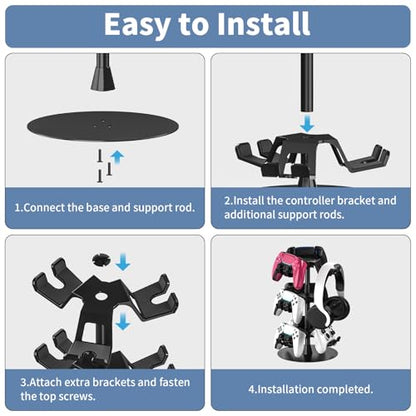 Easy to Install

1.Connect the base and support rod.

2.Install the controller bracket and additional support rods.

3.Attach extra brackets and fasten the top screws.

4.Installation completed.