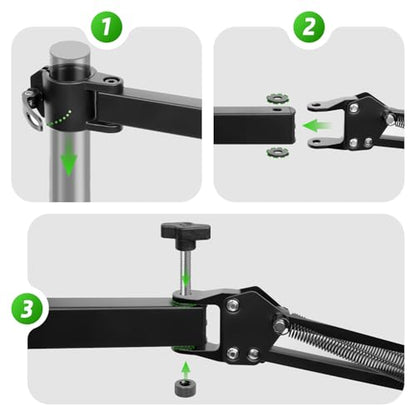 1

2

3