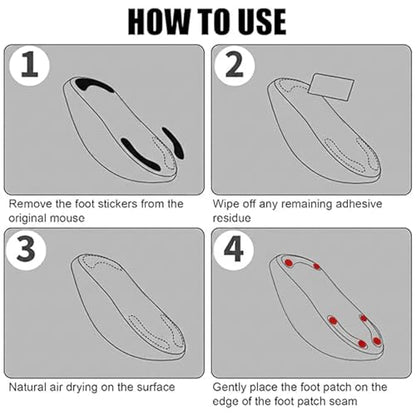 HOW TO USE

1

Remove the foot stickers from the original mouse

2

Wipe off any remaining adhesive residue

3

Natural air drying on the surface

4

Gently place the foot patch on the edge of the foot patch seam