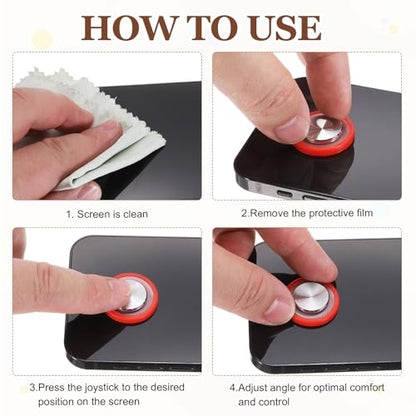 HOW TO USE

1. Screen is clean

2.Remove the protective film

3.Press the joystick to the desired position on the screen

4.Adjust angle for optimal comfort and control