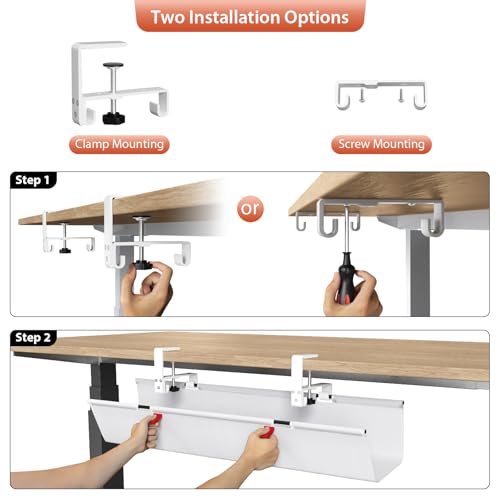 Two Installation Options

Clamp Mounting

Screw Mounting

Step 1

or

Step 2