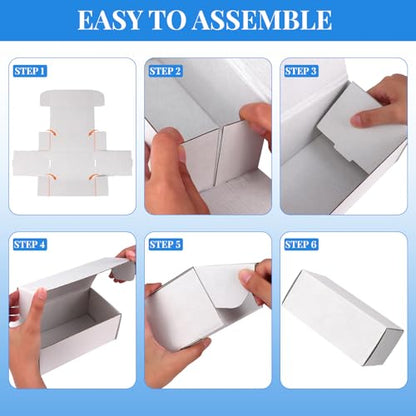 EASY TO ASSEMBLE

STEP 1

STEP 2

STEP 3

STEP 4

STEP 5

STEP 6