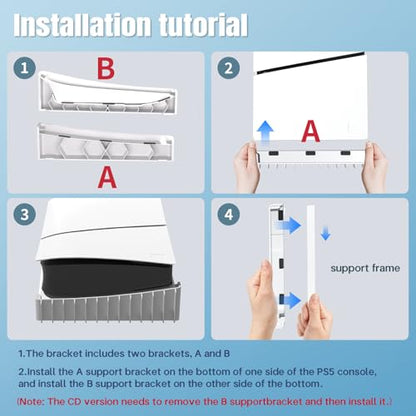 Installation tutorial

1

B

A

2

A

3

4

support frame

1.The bracket includes two brackets, A and B

2.Install the A support bracket on the bottom of one side of the PS5 console, and install the B support bracket on the other side of the bottom.

(Note: The CD version needs to remove the B supportbracket and then install it.)