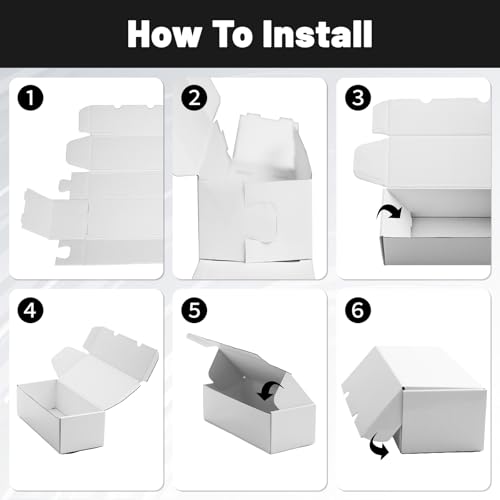 How To Install

1

2

3

4

5

6