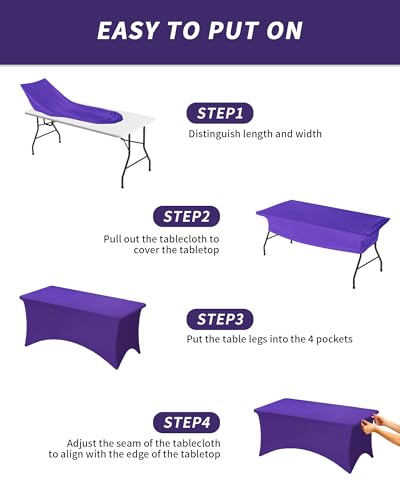 EASY TO PUT ON

STEP1
Distinguish length and width

STEP2
Pull out the tablecloth to cover the tabletop

STEP3
Put the table legs into the 4 pockets

STEP4
Adjust the seam of the tablecloth to align with the edge of the tabletop