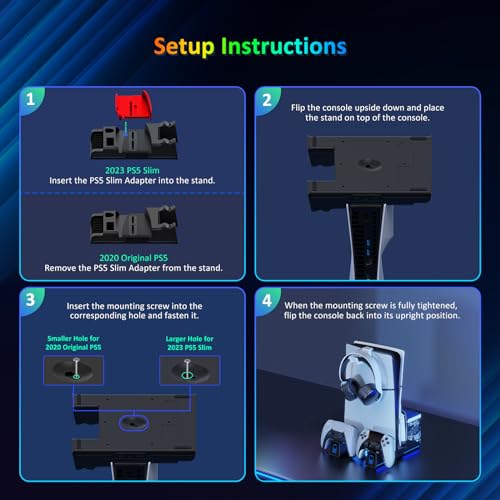 Setup Instructions

1

2023 PS5 Slim
Insert the PS5 Slim Adapter into the stand.

2020 Original PS5
Remove the PS5 Slim Adapter from the stand.

2

Flip the console upside down and place the stand on top of the console.

3

Insert the mounting screw into the corresponding hole and fasten it.

Smaller Hole for 2020 Original PS5

Larger Hole for 2023 PS5 Slim

4

When the mounting screw is fully tightened, flip the console back into its upright position.