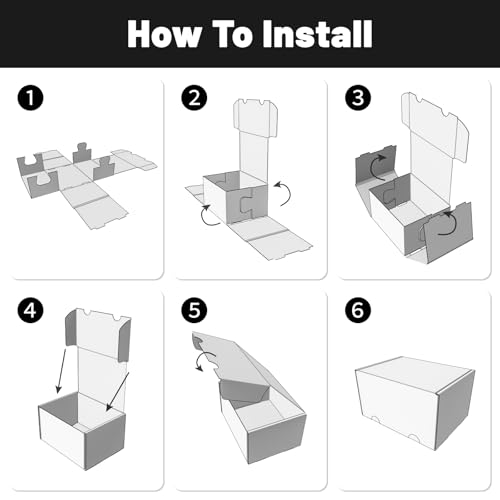 How To Install

1

2

3

4

5

6