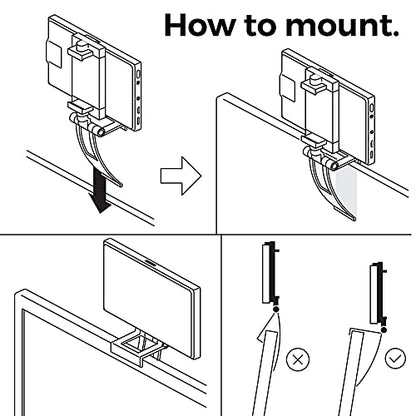 How to mount.