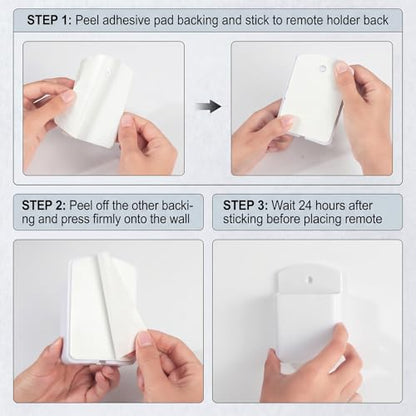 STEP 1: Peel adhesive pad backing and stick to remote holder back

STEP 2: Peel off the other backing and press firmly onto the wall

STEP 3: Wait 24 hours after sticking before placing remote