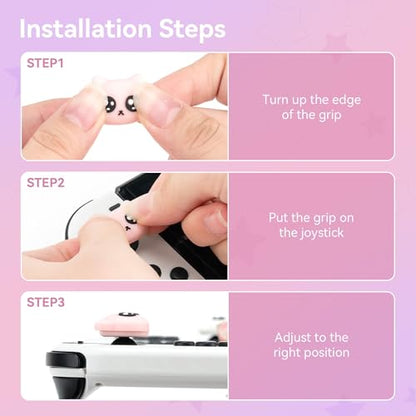 Installation Steps

STEP1

Turn up the edge of the grip

STEP2

Put the grip on the joystick

STEP3

Adjust to the right position