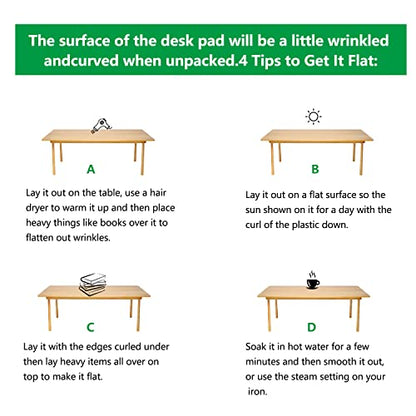 The surface of the desk pad will be a little wrinkled andcurved when unpacked.4 Tips to Get It Flat:

A

Lay it out on the table, use a hair dryer to warm it up and then place heavy things like books over it to flatten out wrinkles.

B

Lay it out on a flat surface so the sun shown on it for a day with the curl of the plastic down.

C

Lay it with the edges curled under then lay heavy items all over on top to make it flat.

D

Soak it in hot water for a few minutes and then smooth it out, or use the steam setting on your iron.