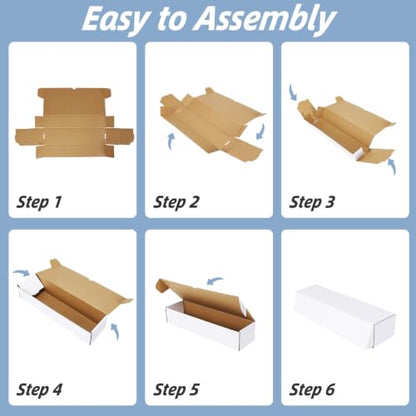 Easy to Assembly

Step 1

Step 2

Step 3

Step 4

Step 5

Step 6