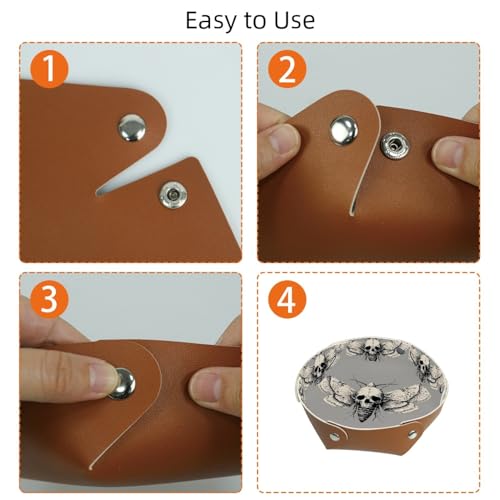 Easy to Use

1

2

3

4