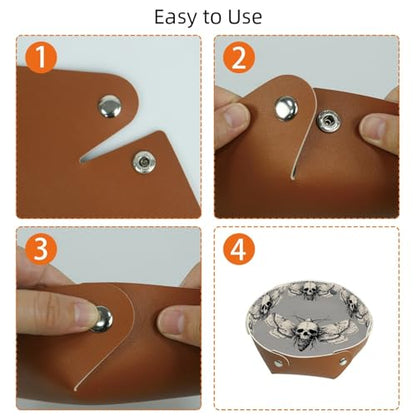 Easy to Use

1

2

3

4