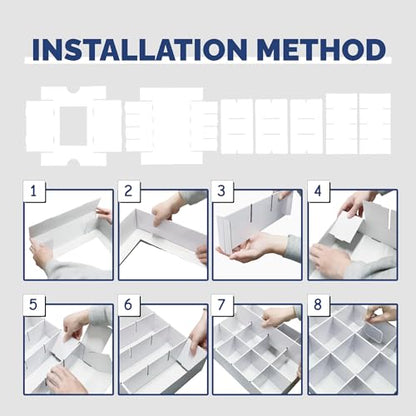 INSTALLATION METHOD

1

2

3

4

5

6

7

8