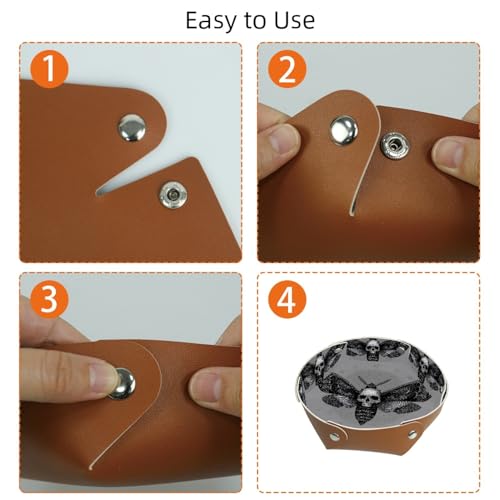 Easy to Use

1

2

3

4