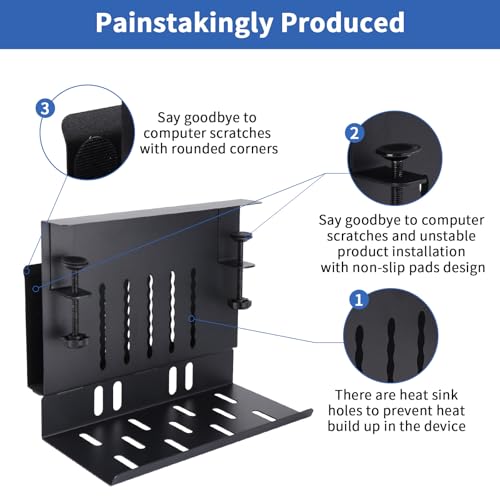 Painstakingly Produced

3

Say goodbye to computer scratches with rounded corners

2

Say goodbye to computer scratches and unstable product installation with non-slip pads design

1

There are heat sink holes to prevent heat build up in the device