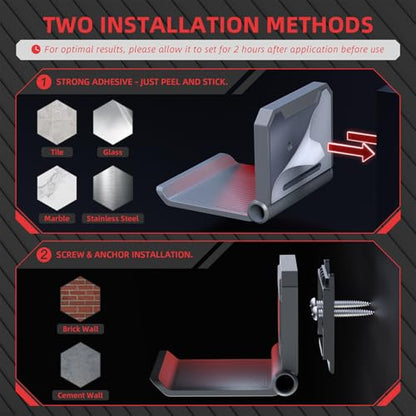 TWO INSTALLATION METHODS

For optimal results, please allow it to set for 2 hours after application before use

1 STRONG ADHESIVE - JUST PEEL AND STICK.

Tile

Glass

Marble

Stainless Steel

2 SCREW & ANCHOR INSTALLATION.

Brick Wall

Cement Wall