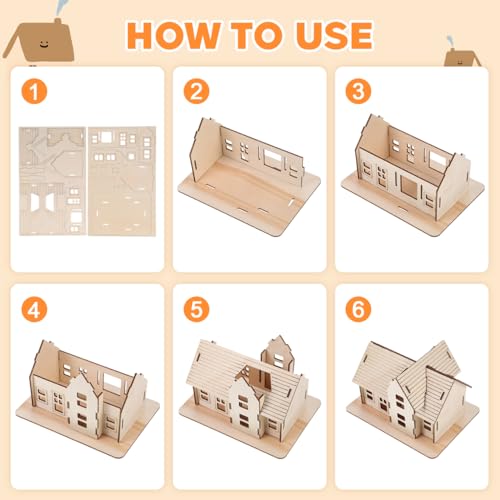 HOW TO USE

1

2

3

4

5

6