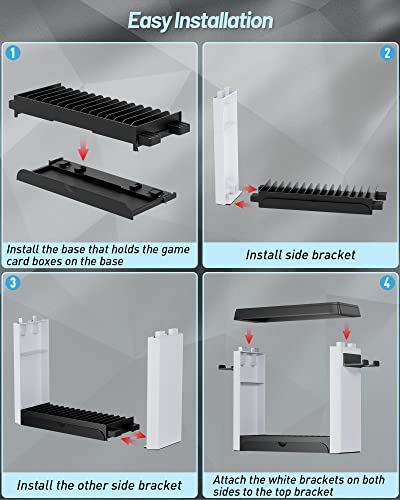 Easy Installation

1

Install the base that holds the game card boxes on the base

2

Install side bracket

3

Install the other side bracket

4

Attach the white brackets on both sides to the top bracket