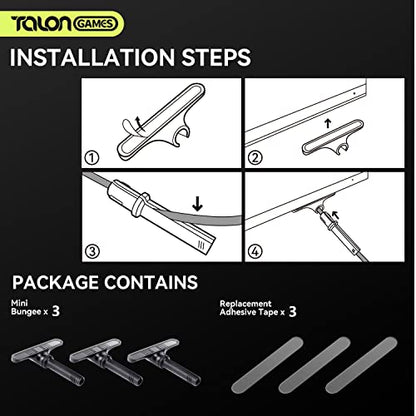 TALON GAMES

INSTALLATION STEPS

①

②

③

④

PACKAGE CONTAINS

Mini Bungee x 3

Replacement Adhesive Tape x 3