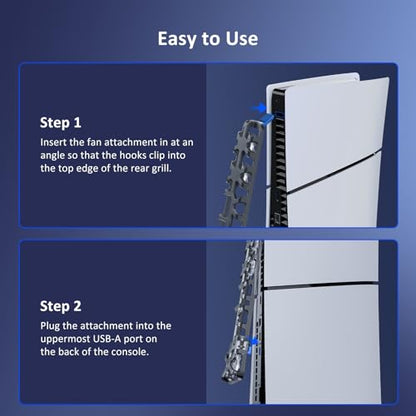 Easy to Use

Step 1

Insert the fan attachment in at an angle so that the hooks clip into the top edge of the rear grill.

Step 2

Plug the attachment into the uppermost USB-A port on the back of the console.