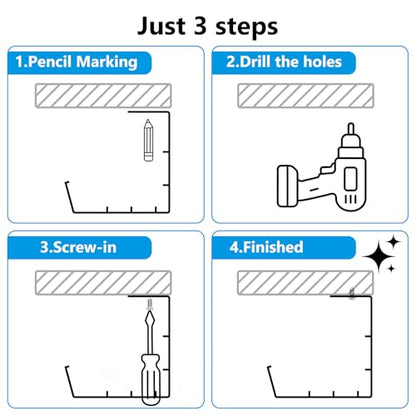 Just 3 steps

1.Pencil Marking

2.Drill the holes

3.Screw-in

4.Finished