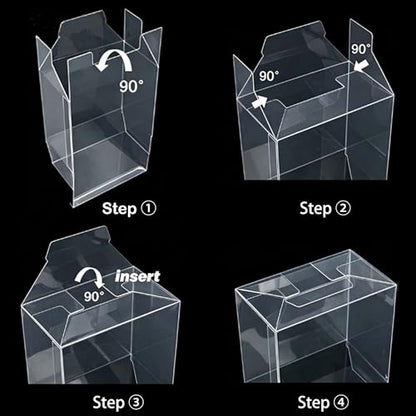 90°

Step ①

90°

90°

Step ②

insert

90°

Step ③

Step ④