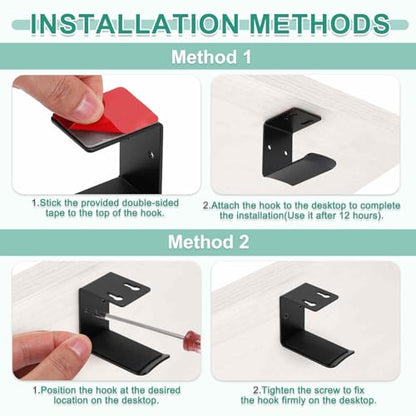 INSTALLATION METHODS

Method 1

1.Stick the provided double-sided tape to the top of the hook.

2.Attach the hook to the desktop to complete the installation(Use it after 12 hours).

Method 2

1.Position the hook at the desired location on the desktop.

2.Tighten the screw to fix the hook firmly on the desktop.