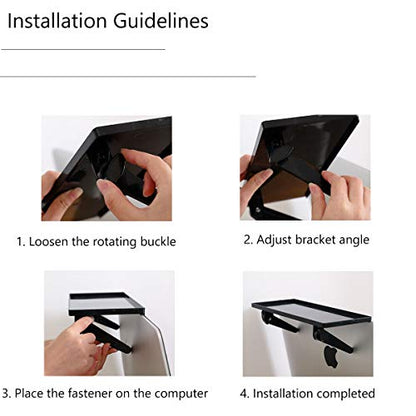 Installation Guidelines

1. Loosen the rotating buckle

2. Adjust bracket angle

3. Place the fastener on the computer

4. Installation completed